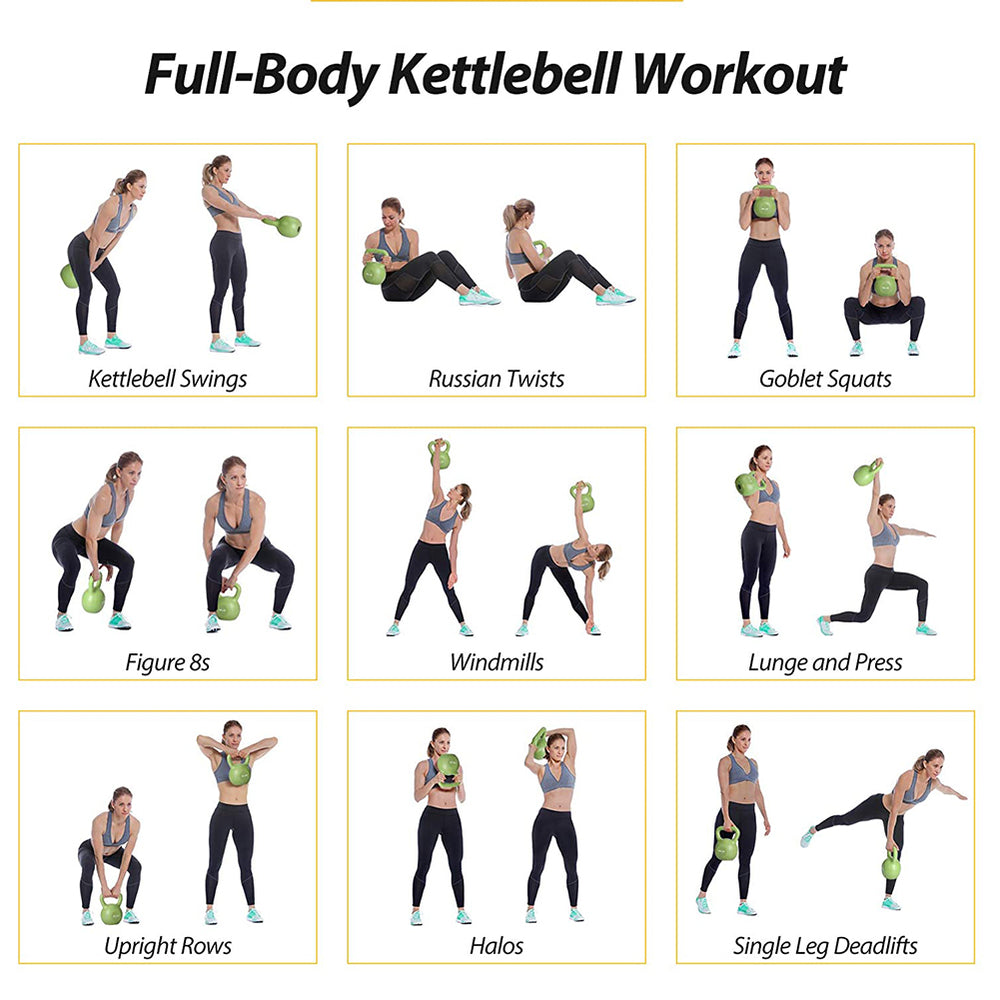 Full-Body Kettlebell Workout

Kettlebell Swings

Russian Twists

Goblet Squats

Figure 8s

Windmills

Lunge and Press

Upright Rows

Halos

Single Leg Deadlifts